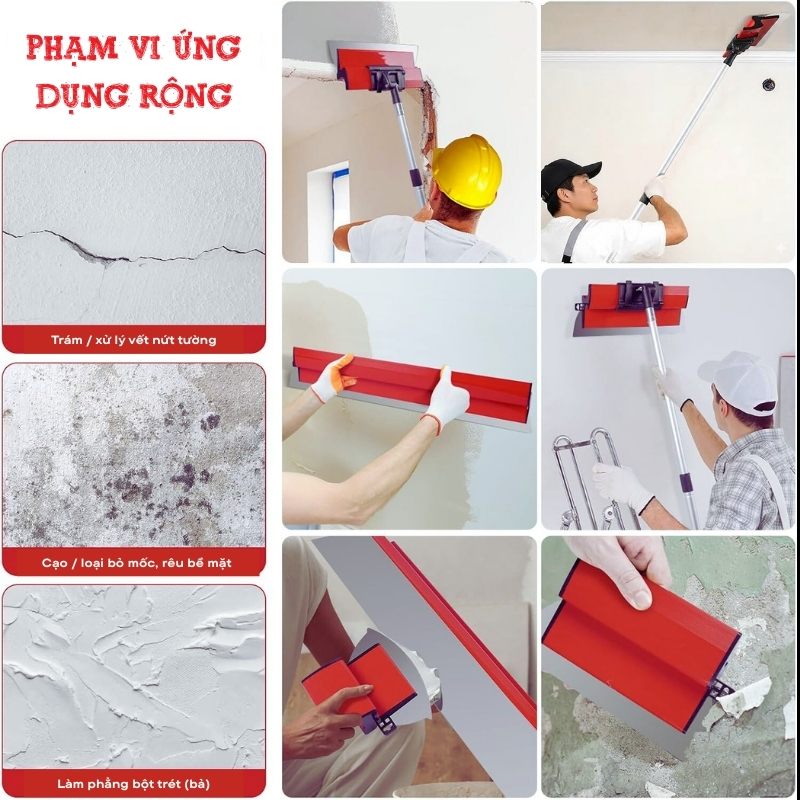 PHẠM VI ỨNG DỤNG RỘNG

Trám / xử lý vết nứt tường

Cạo / loại bỏ mốc, rêu bề mặt

Làm phẳng bột trét (bả)